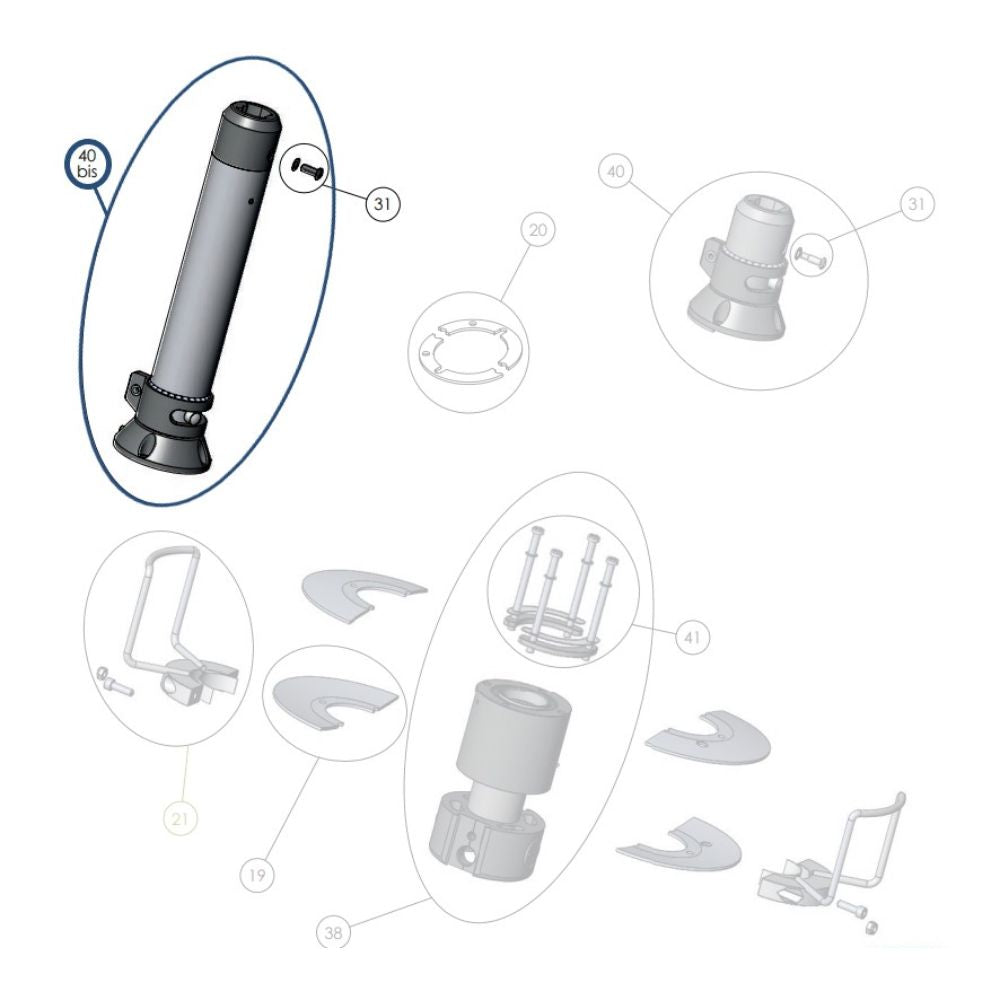 40 bis

31

40

31

20

41

21

19

38