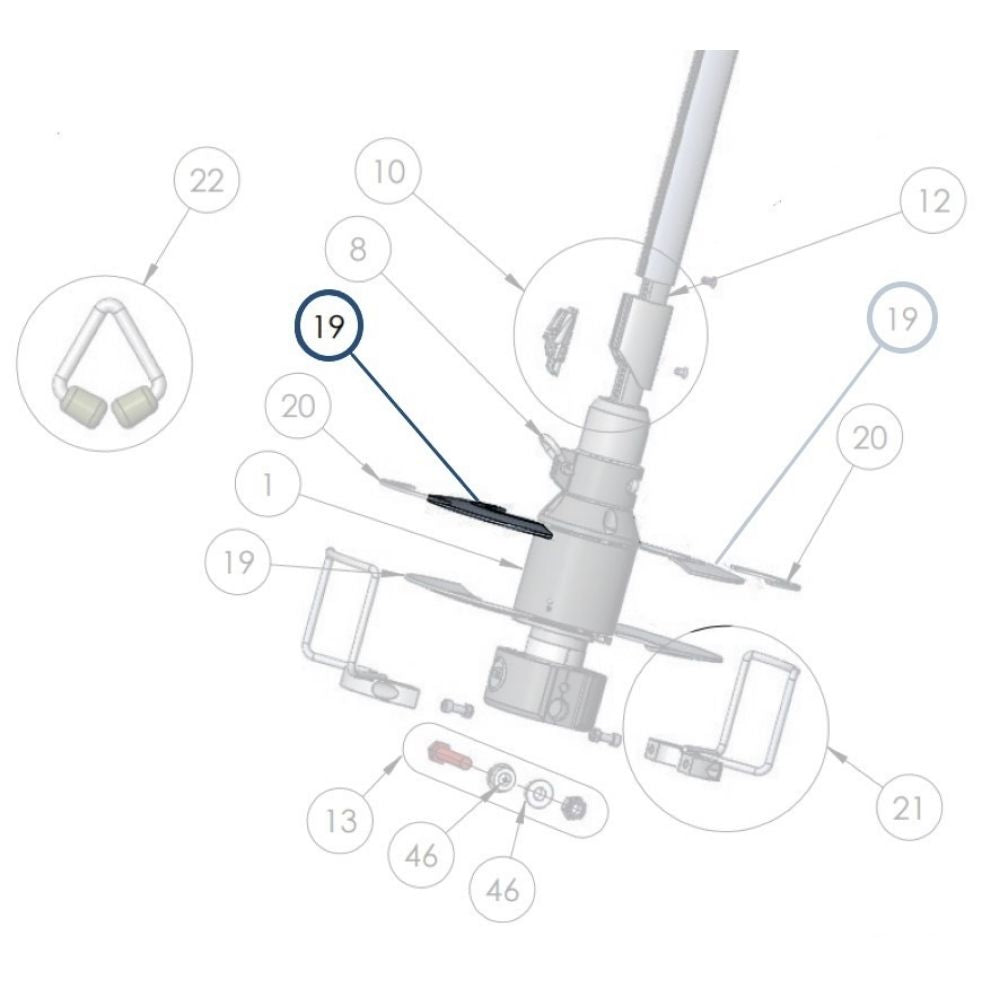 22

10

12

8

19

19

20

20

1

19

13

46

46

21