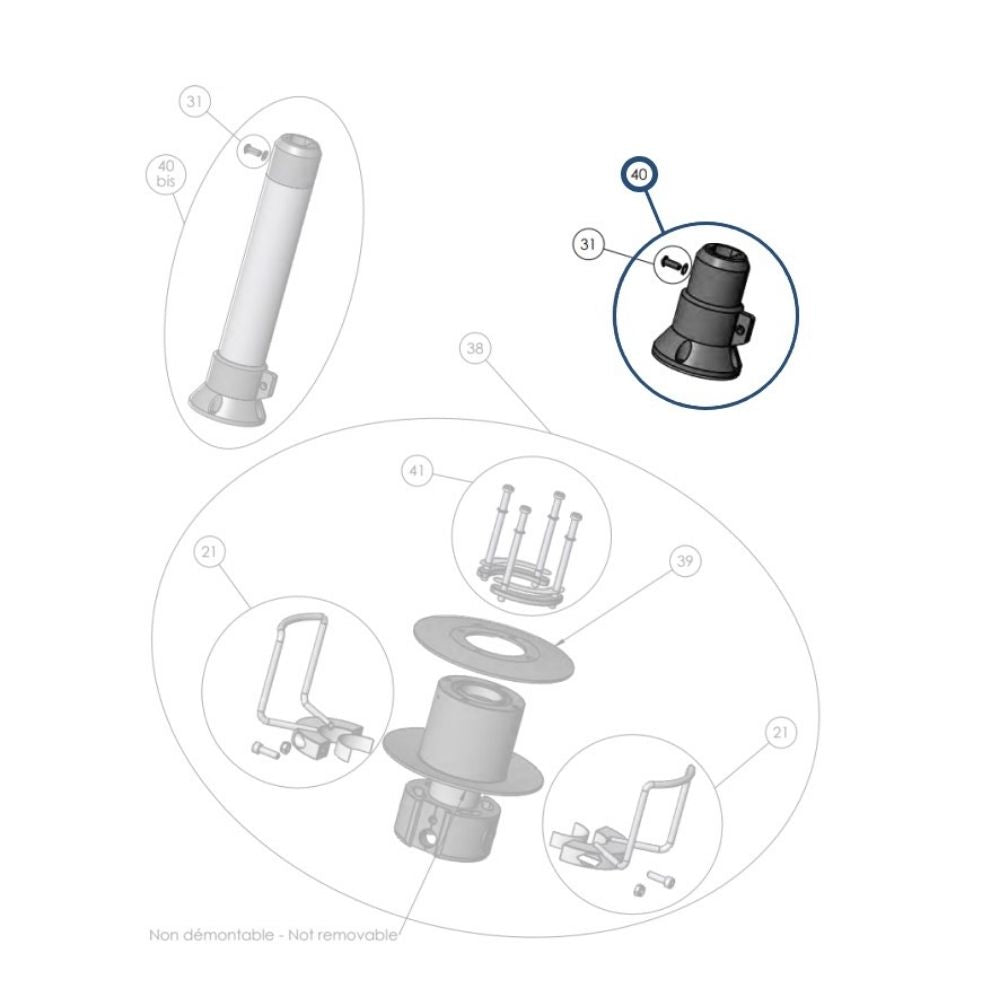 31

40
bis

40

31

38

41

39

21

21

Non démontable - Not removable