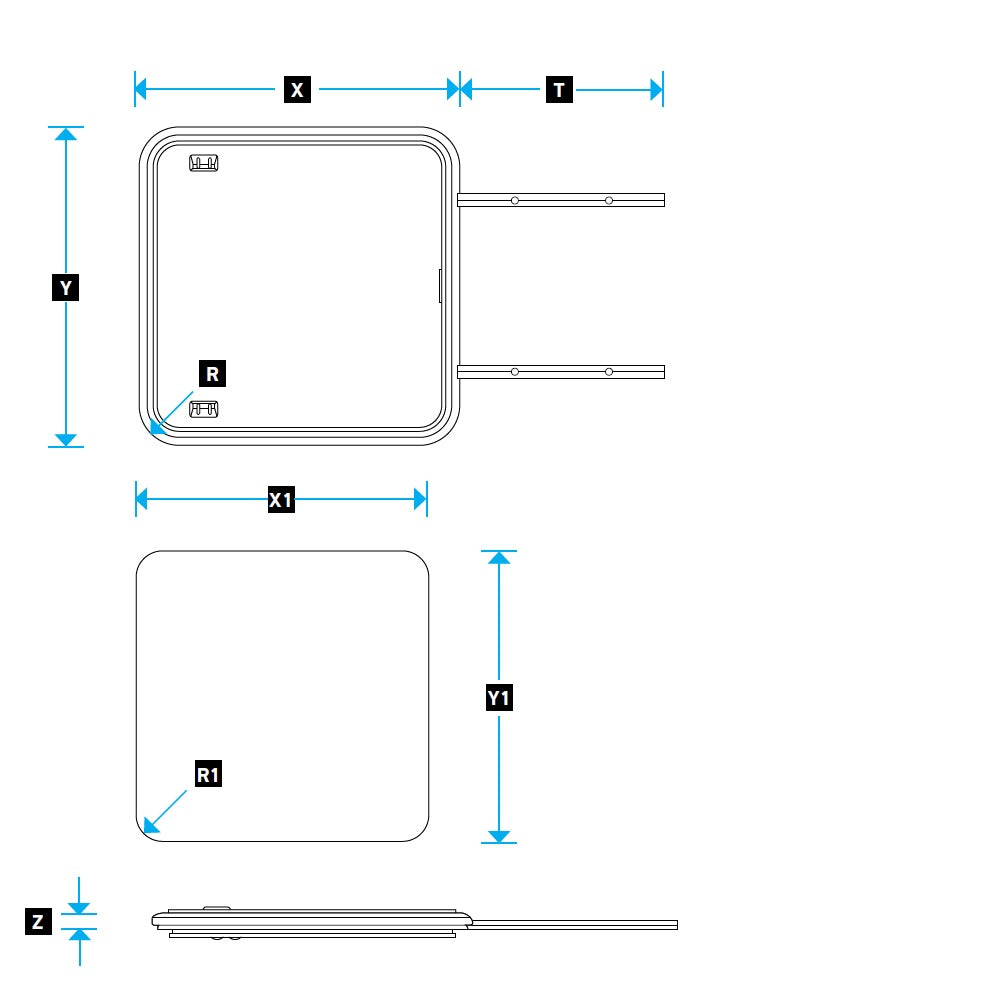 X
T
Y
R
X1
Y1
R1
Z