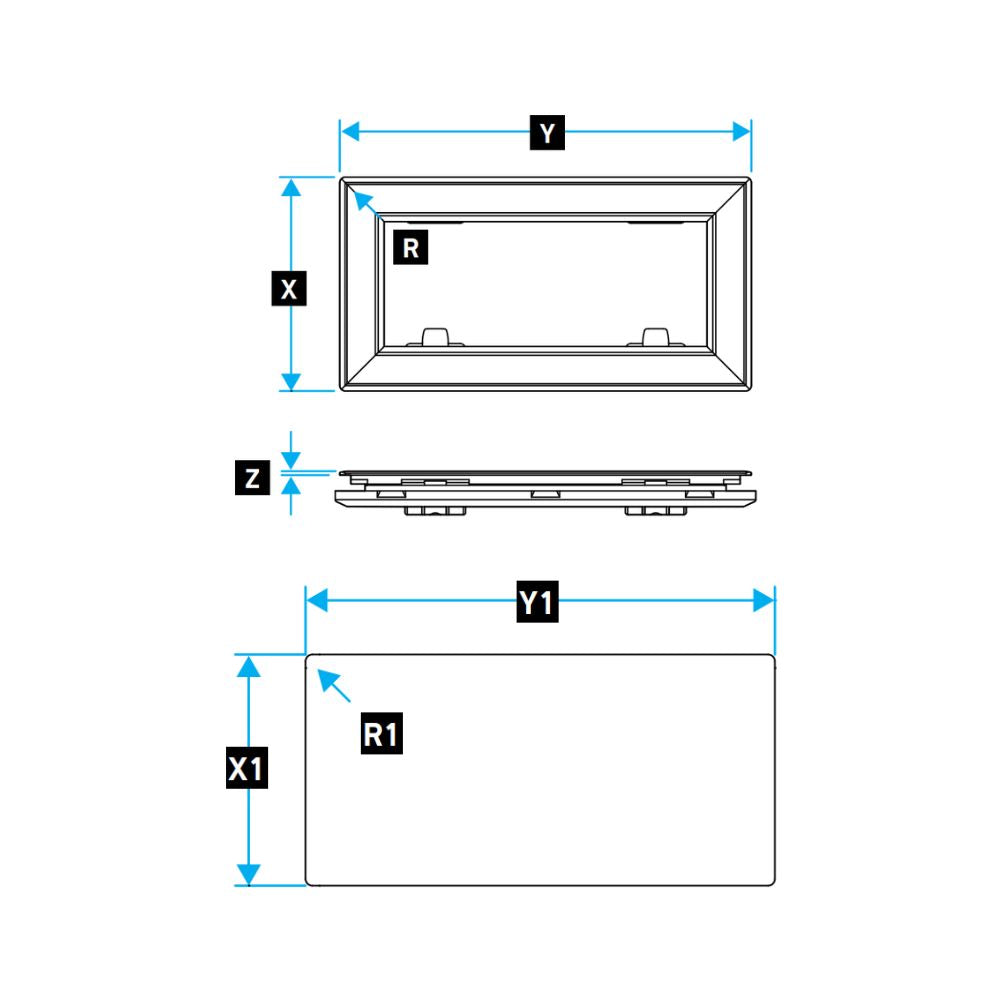 Y
R
X
Z
Y1
R1
X1