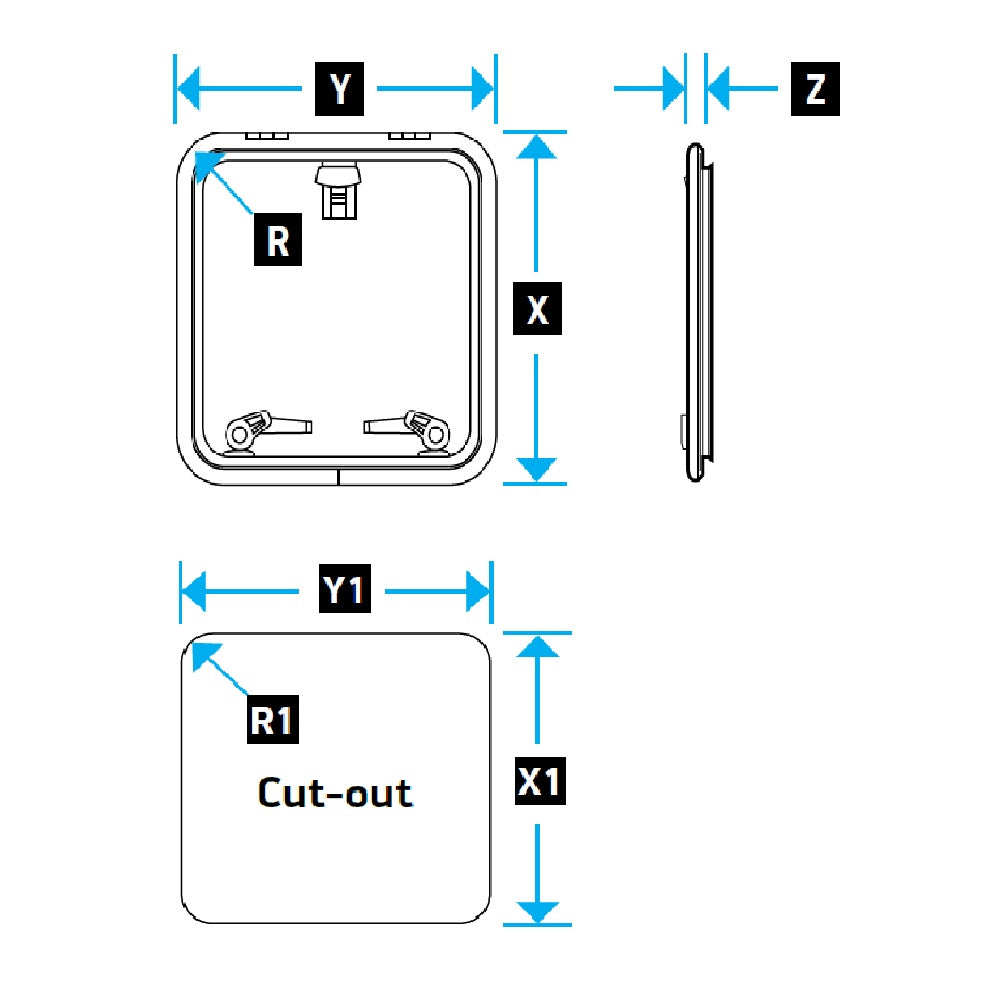 Y

Z

R

X

Y1

R1

Cut-out

X1