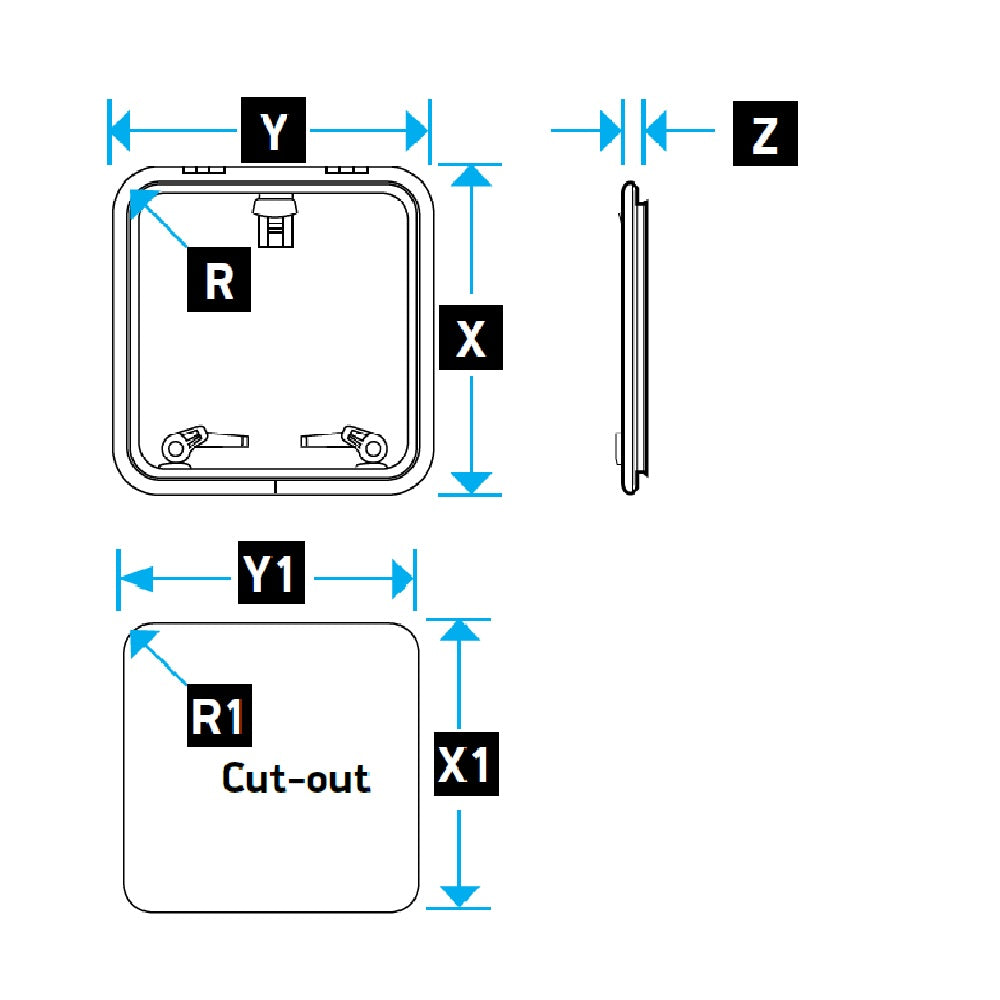 Y
Z
R
X
Y1
R1
Cut-out
X1