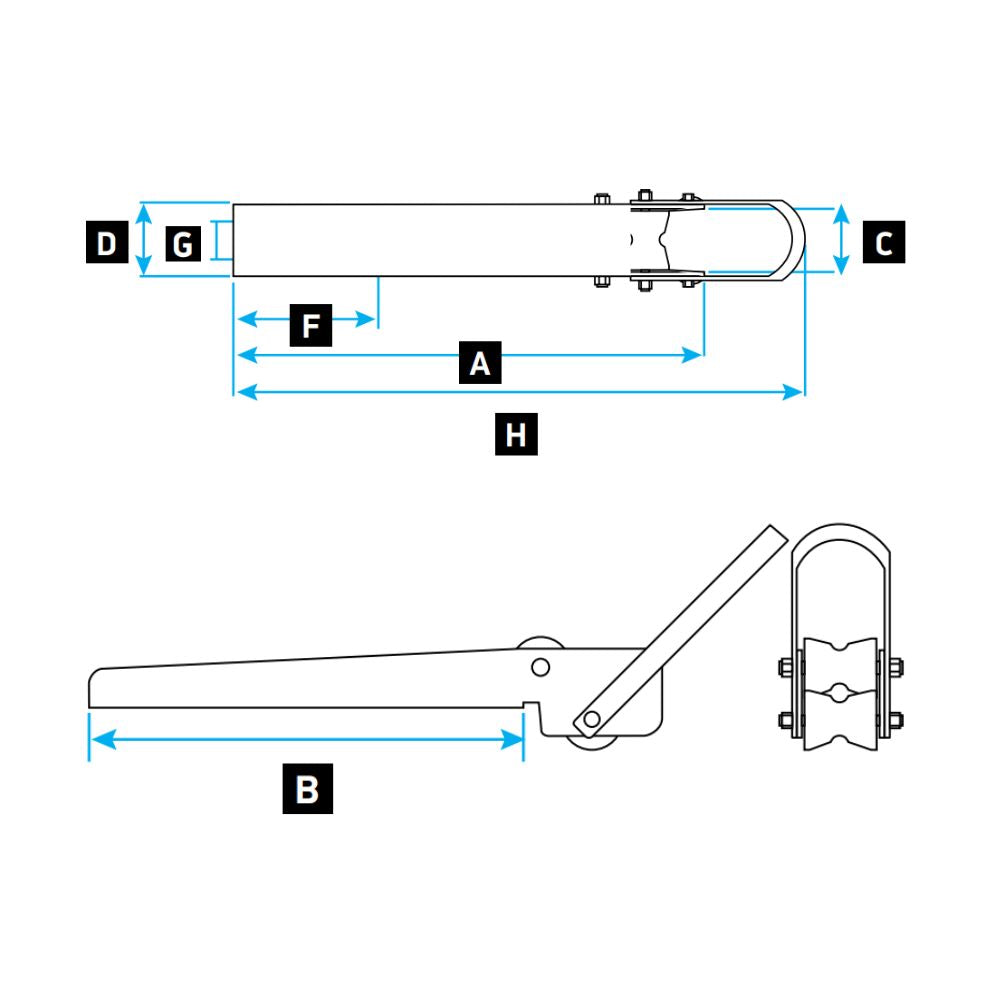 D
G
C
F
A
H
B