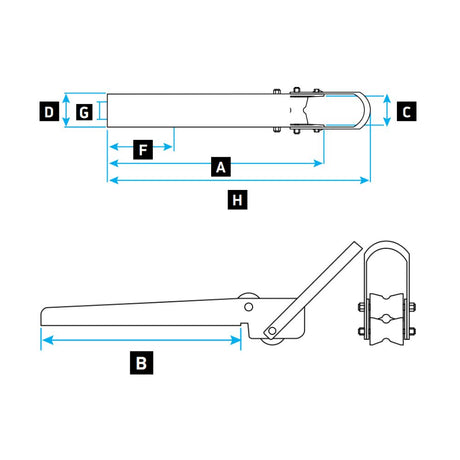 D G C
F
A
H
B