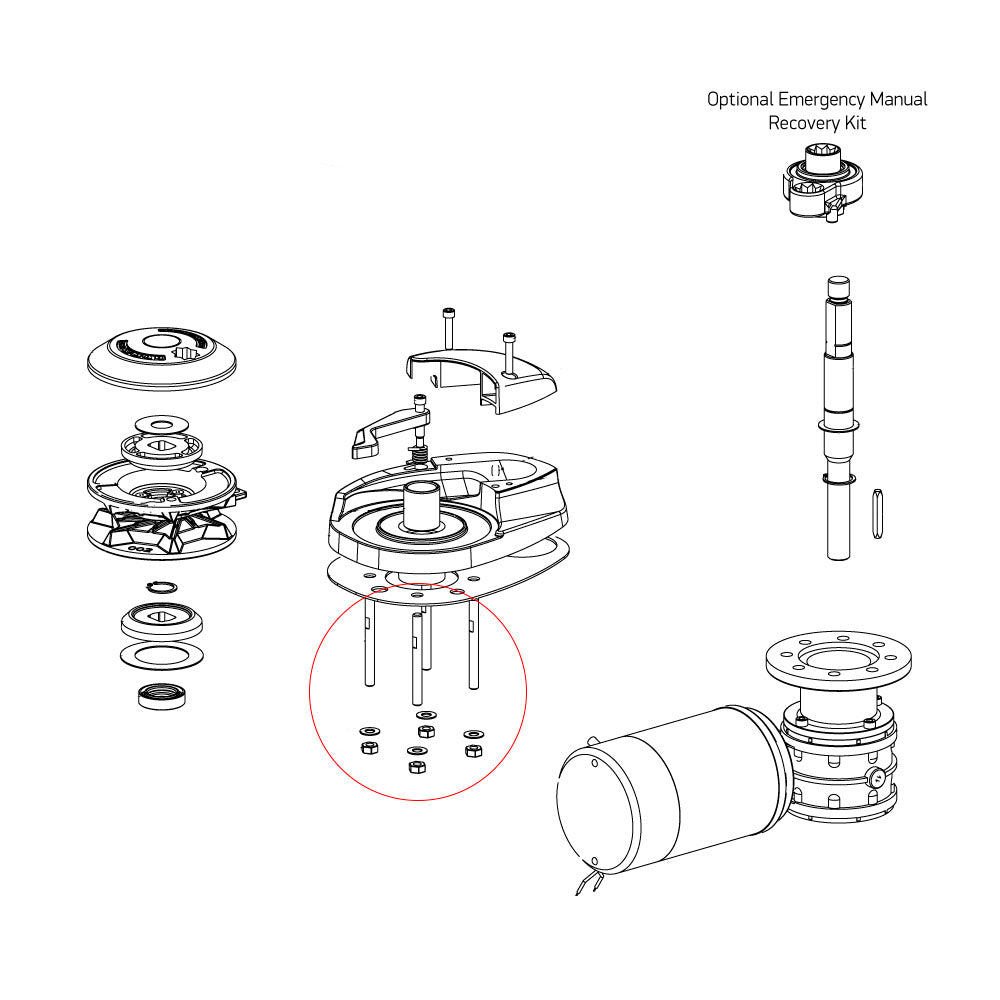 Optional Emergency Manual Recovery Kit