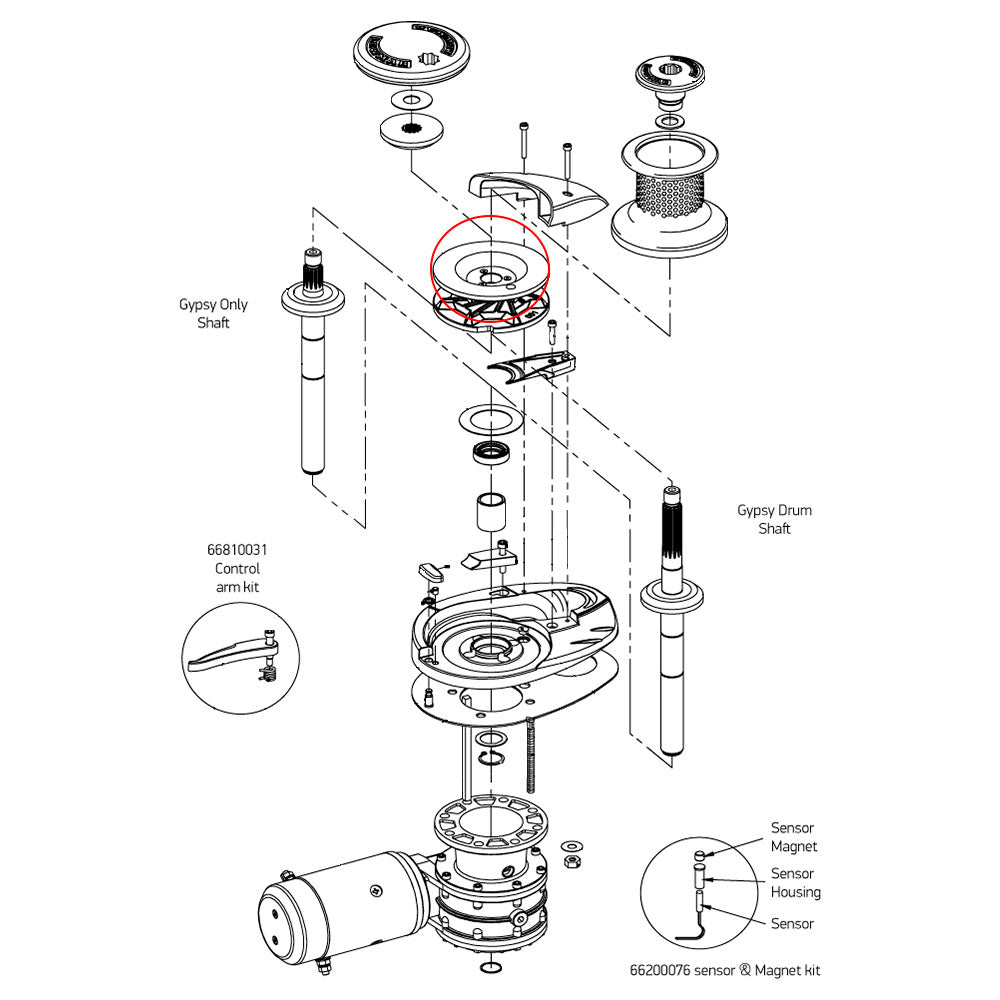 Gypsy Only Shaft

Gypsy Drum Shaft

66810031 Control arm kit

Sensor Magnet

Sensor Housing

Sensor

66200076 sensor & Magnet kit