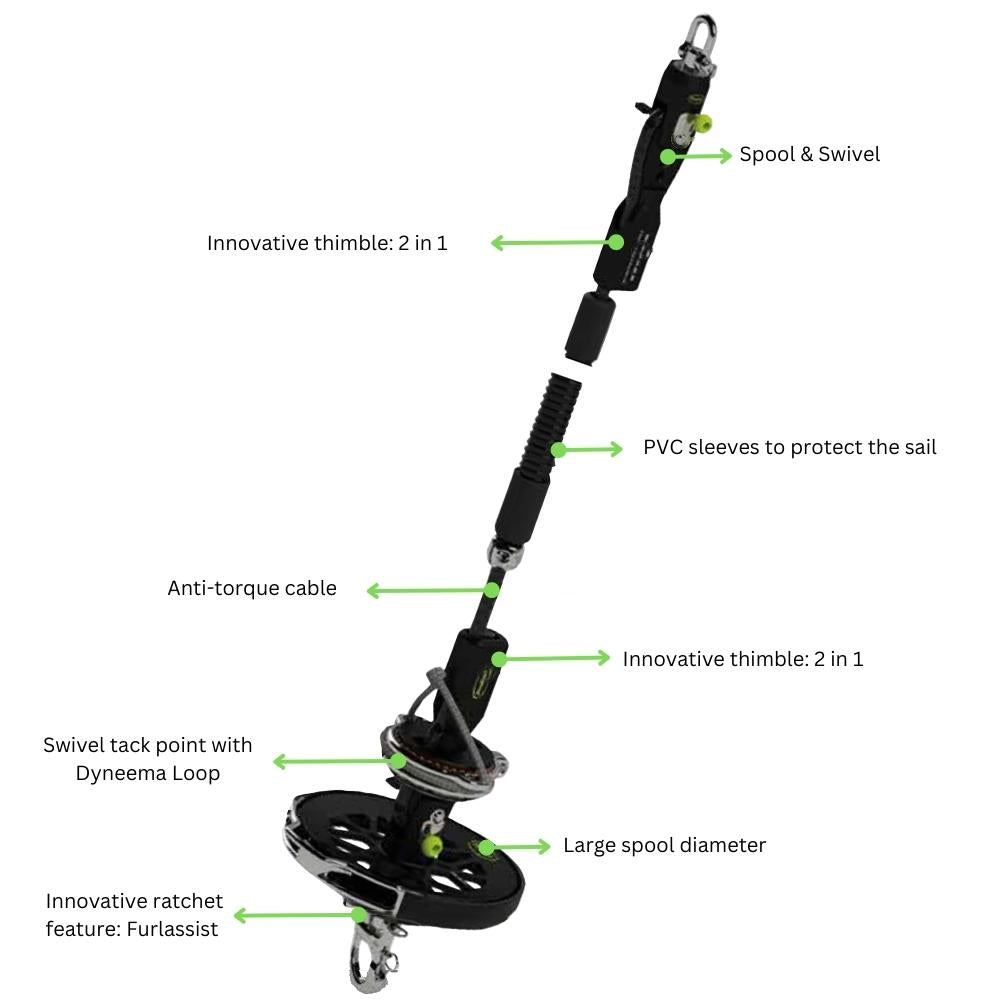 Spool & Swivel

Innovative thimble: 2 in 1

PVC sleeves to protect the sail

Anti-torque cable

Innovative thimble: 2 in 1

Swivel tack point with Dyneema Loop

Large spool diameter

Innovative ratchet feature: Furlassist