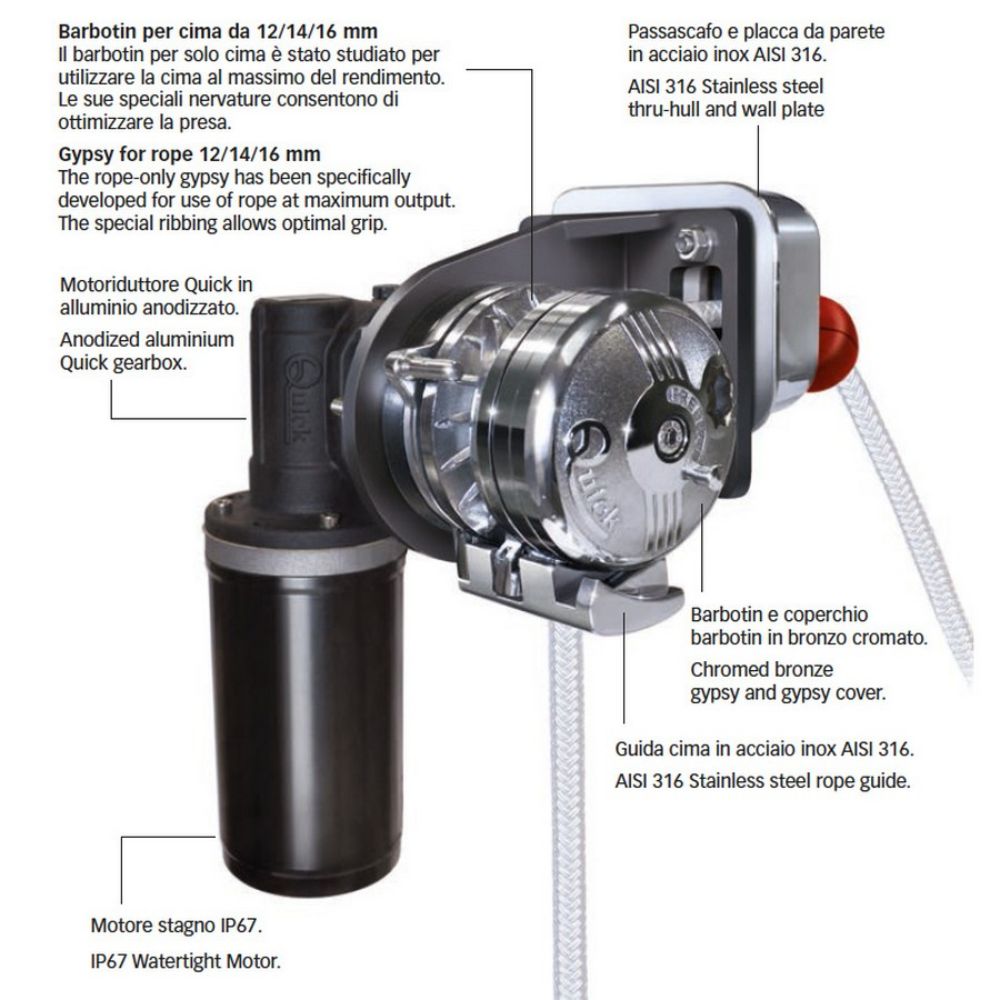 **Barbotin per cima da 12/14/16 mm**
Il barbotin per solo cima è stato studiato per utilizzare la cima al massimo del rendimento. Le sue speciali nervature consentono di ottimizzare la presa.

**Gypsy for rope 12/14/16 mm**
The rope-only gypsy has been specifically developed for use of rope at maximum output. The special ribbing allows optimal grip.

Passascafo e placca da parete in acciaio inox AISI 316.

AISI 316 Stainless steel thru-hull and wall plate

Motoriduttore Quick in alluminio anodizzato.

Anodized aluminium Quick gearbox.

Quick

Quick

Barbotin e coperchio barbotin in bronzo cromato.

Chromed bronze gypsy and gypsy cover.

Guida cima in acciaio inox AISI 316.

AISI 316 Stainless steel rope guide.

Motore stagno IP67.

IP67 Watertight Motor.