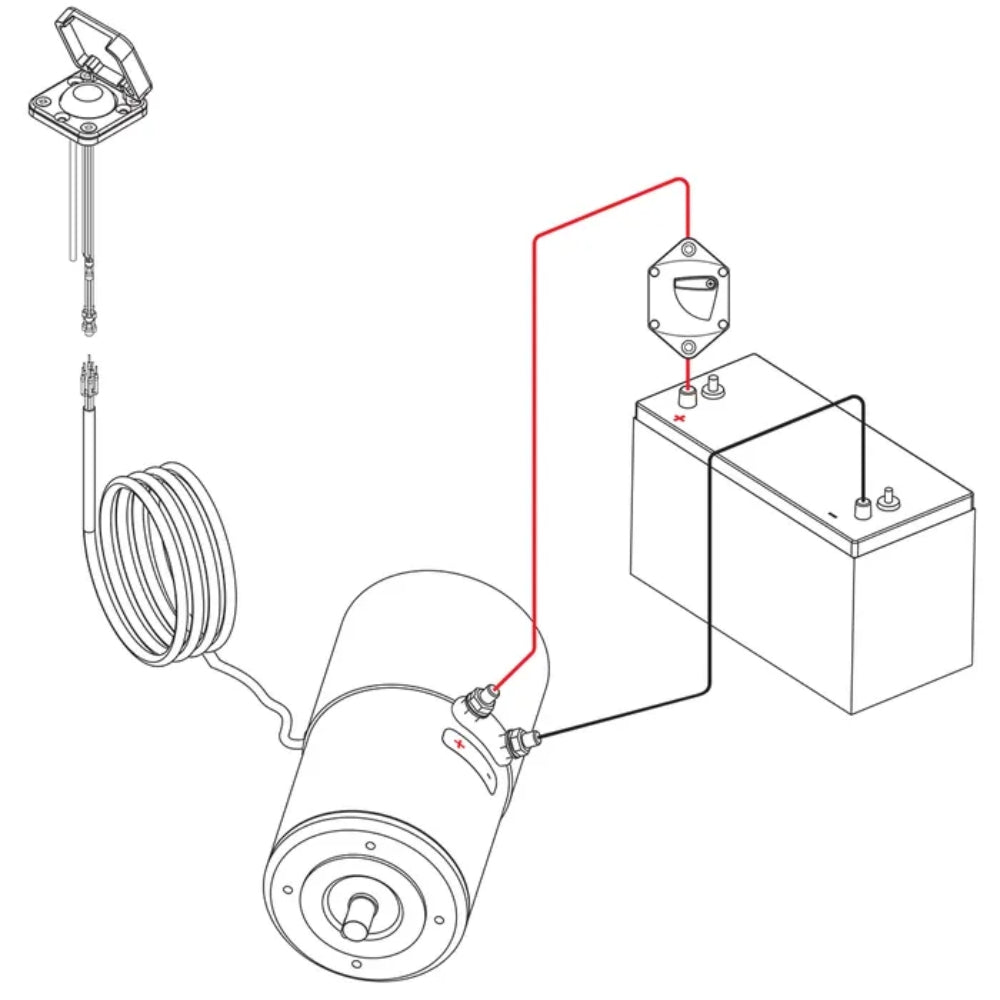 +
-
+