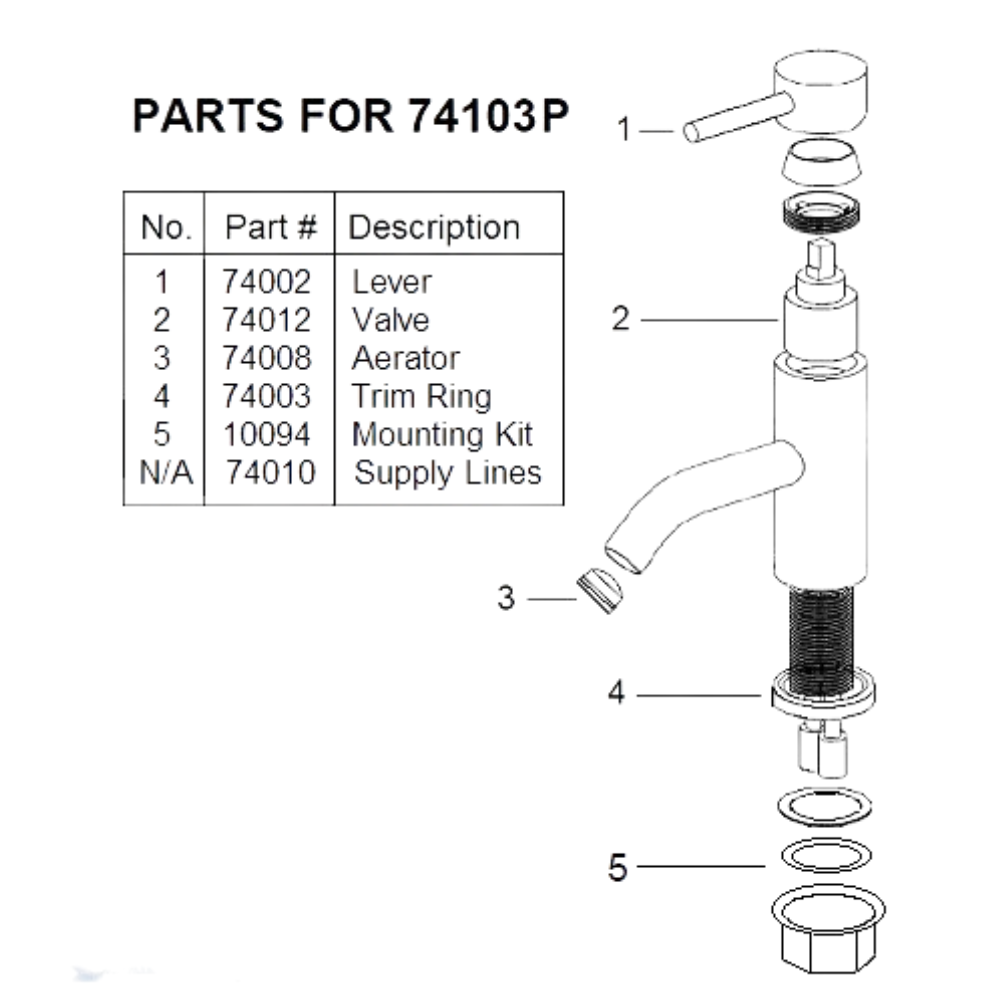 PARTS FOR 74103P

| No. | Part # | Description |
|---|---|---|
| 1 | 74002 | Lever |
| 2 | 74012 | Valve |
| 3 | 74008 | Aerator |
| 4 | 74003 | Trim Ring |
| 5 | 10094 | Mounting Kit |
| N/A | 74010 | Supply Lines |

1
2
3
4
5