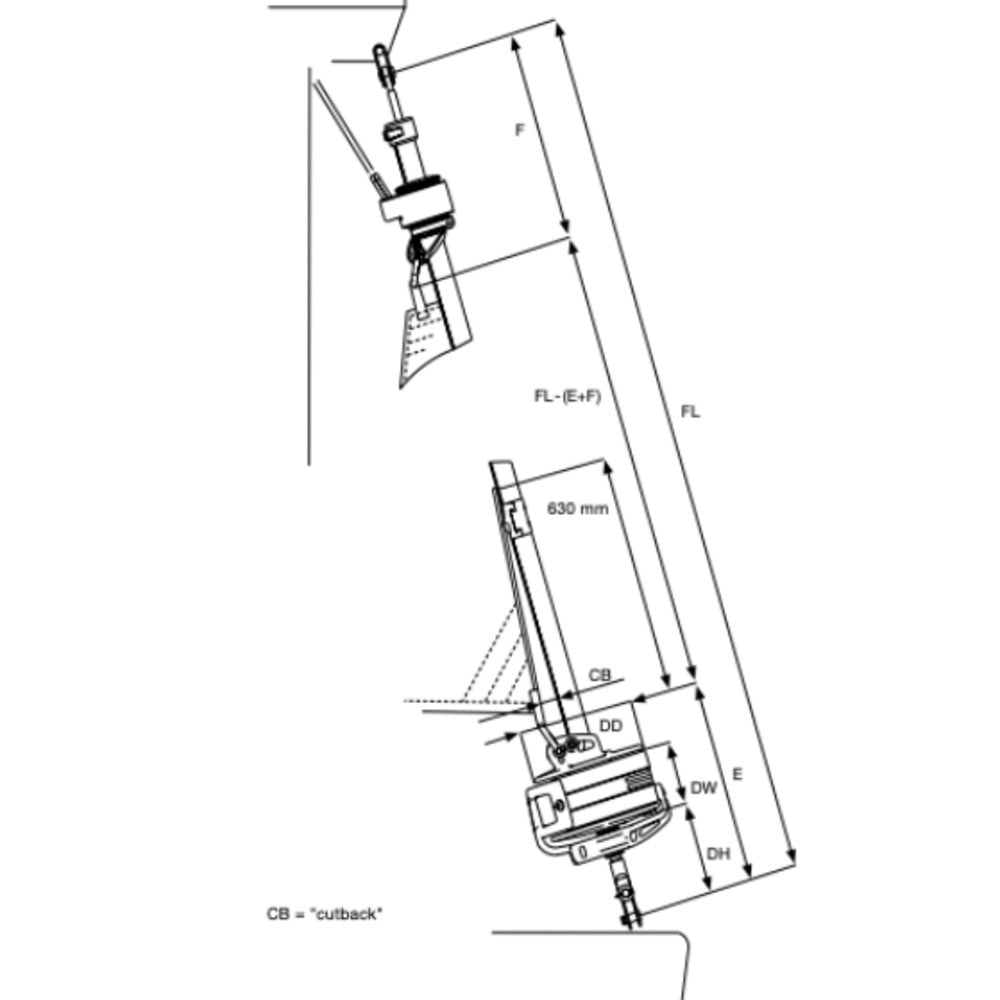 F

FL-(E+F)

FL

630 mm

CB

DD

DW

E

DH

CB = "cutback"