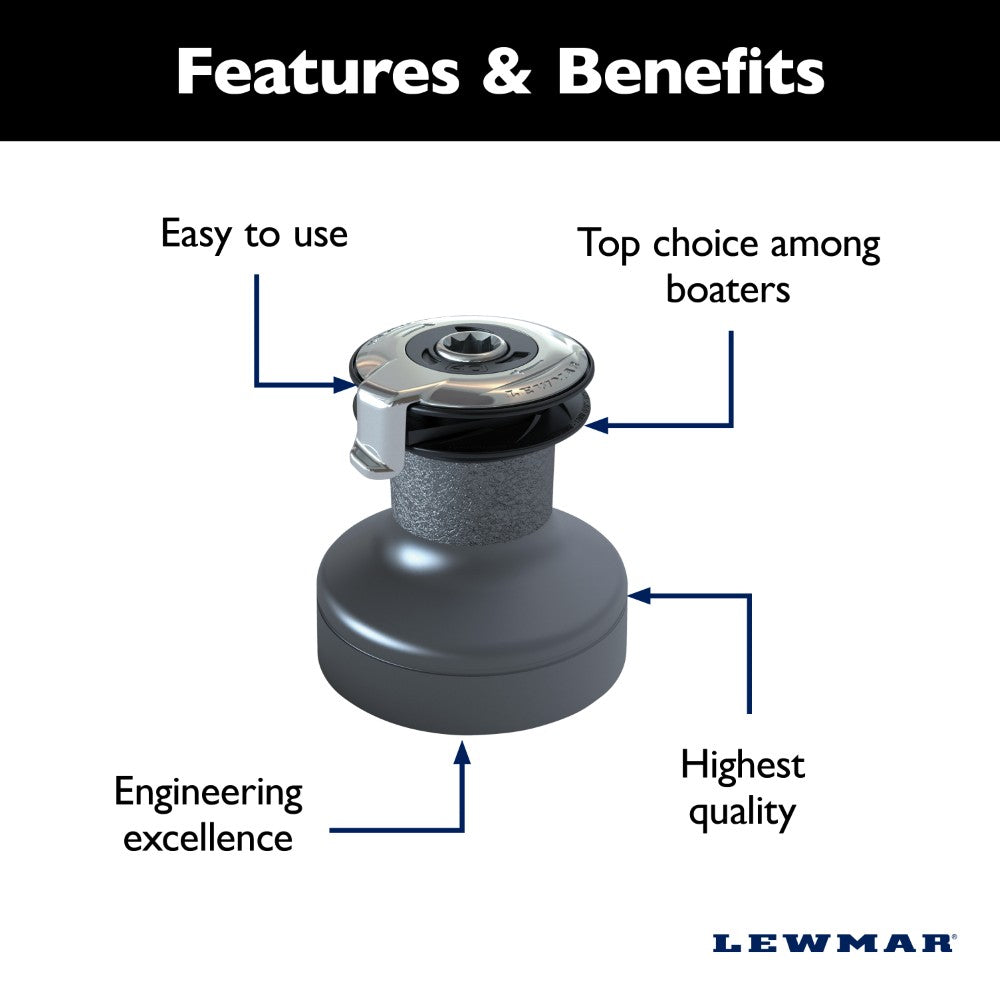 Features & Benefits

Easy to use

Top choice among boaters

LEWMAR

Engineering excellence

Highest quality

LEWMAR®