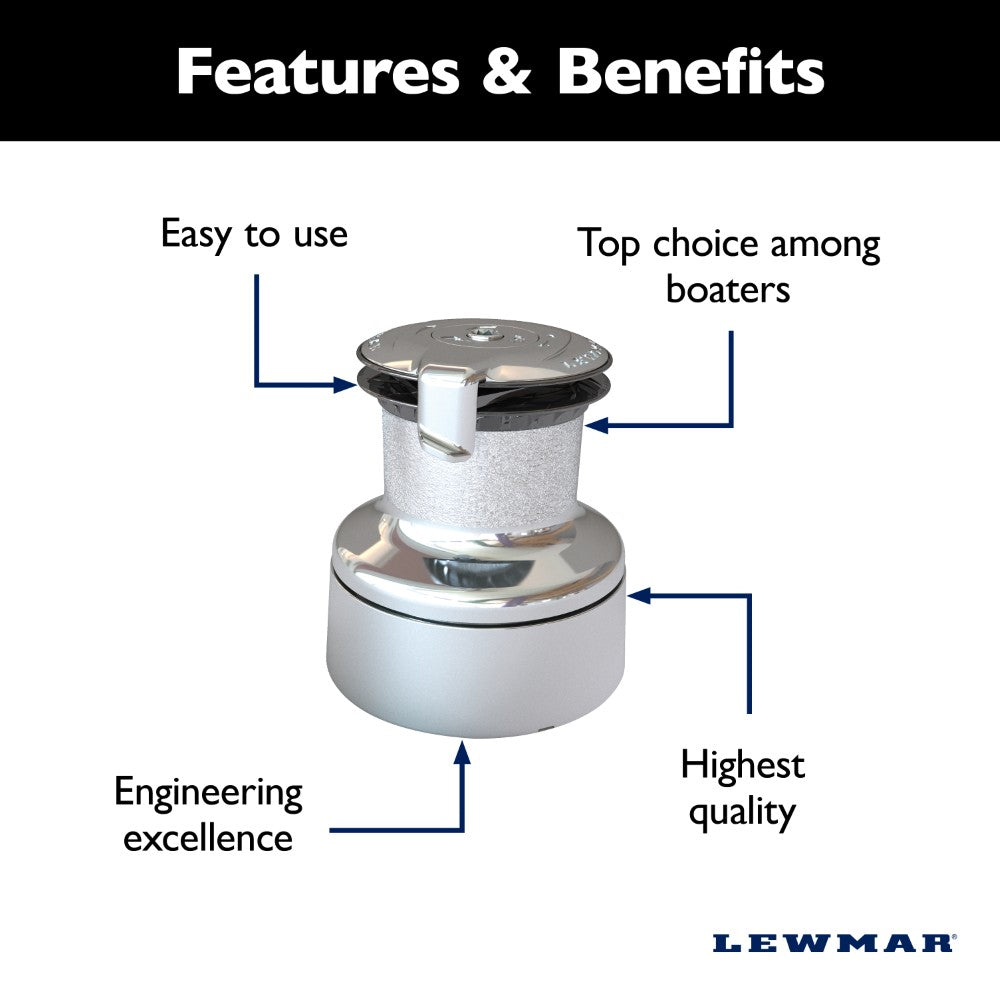 Features & Benefits

Easy to use

Top choice among boaters

Engineering excellence

Highest quality

LEWMAR®