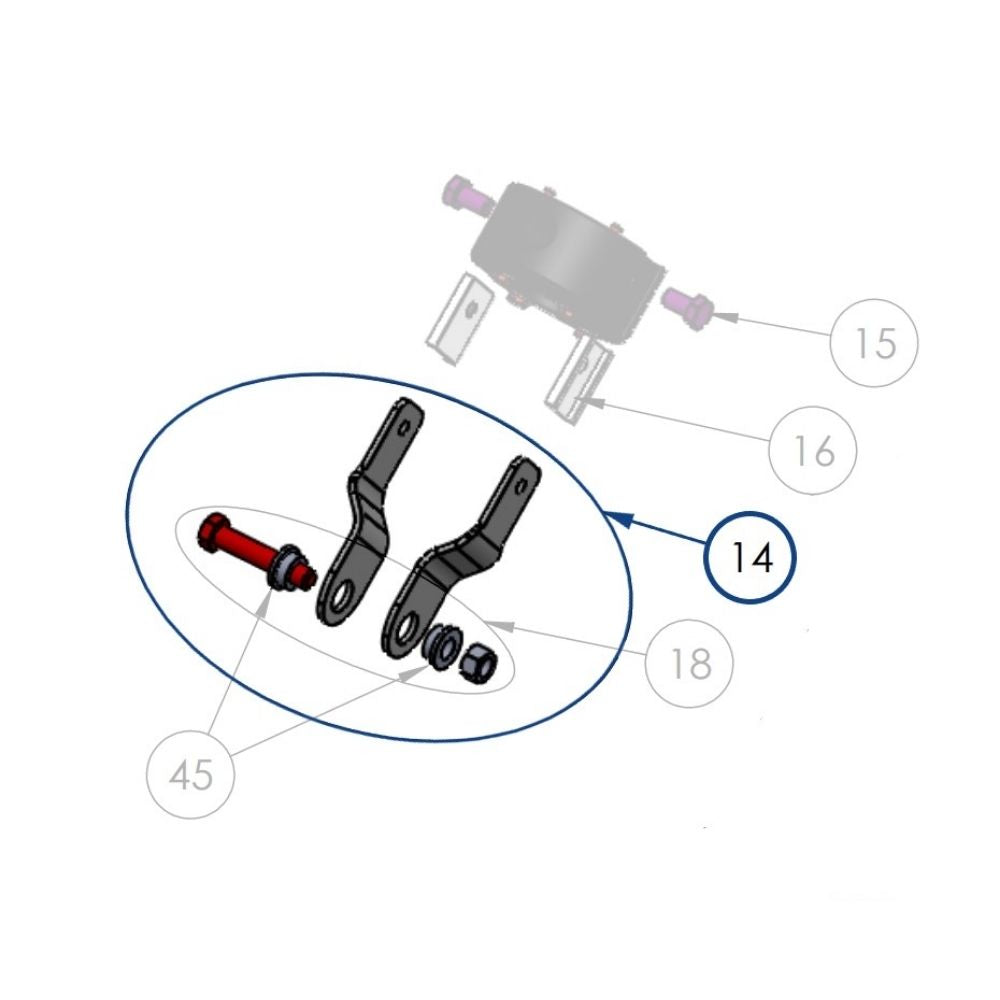 15

16

14

18

45