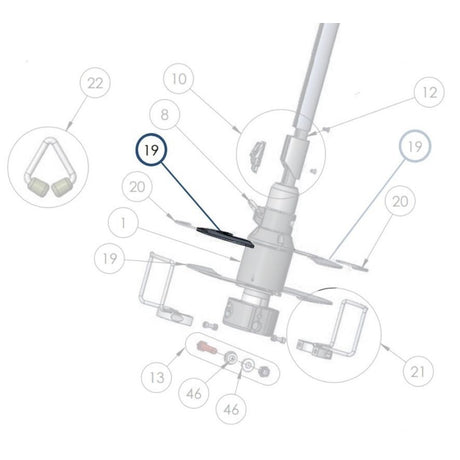 22

10

12

8

19

19

20

20

1

19

13

46

46

21