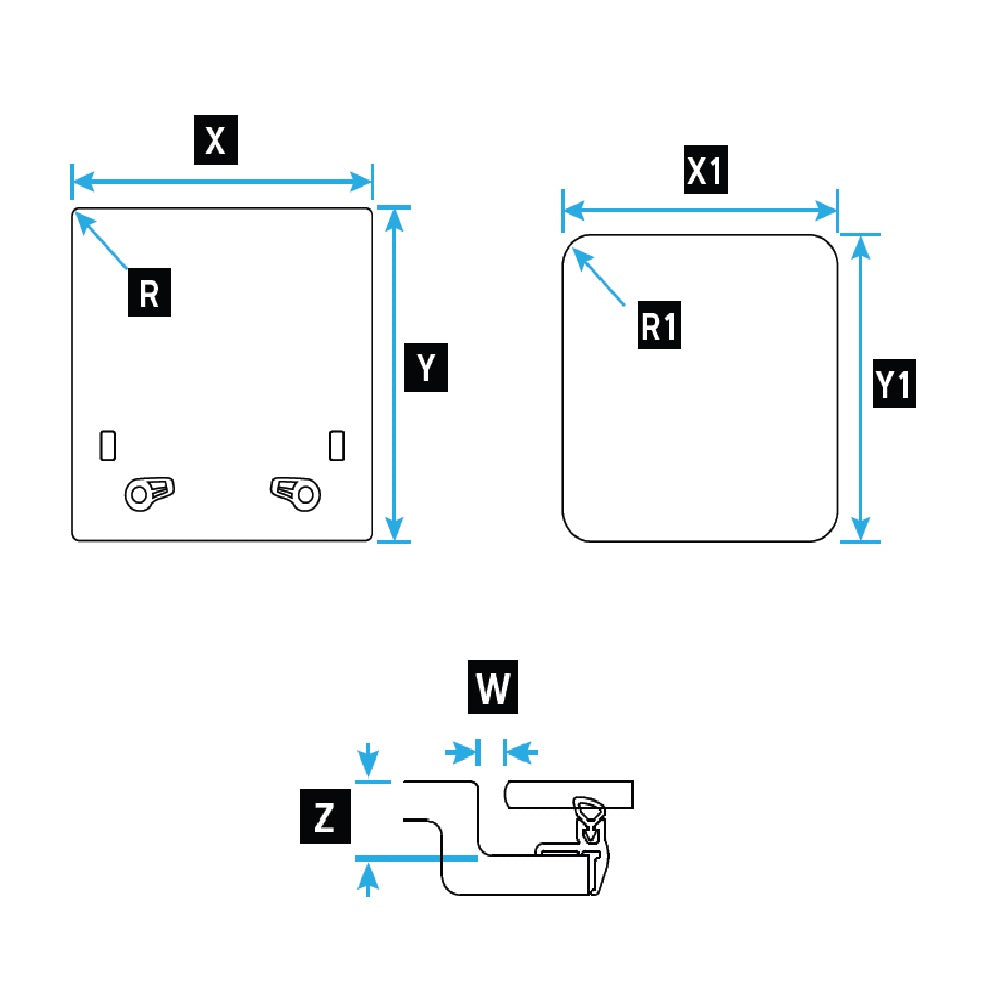 X

R

Y

X1

R1

Y1

W

Z