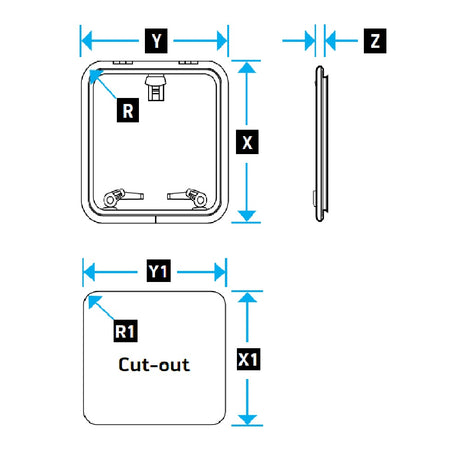 Y
Z
R
X
Y1
R1
Cut-out
X1